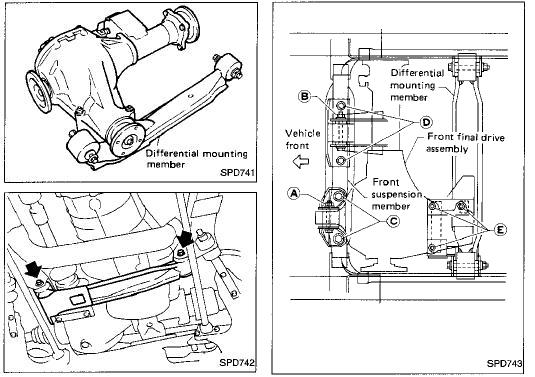 Differential mounting member
SPD741

SPD742

Differential mounting member
B
D
Vehicle front
Front final drive assembly
Front suspension member
A
C
E
SPD743